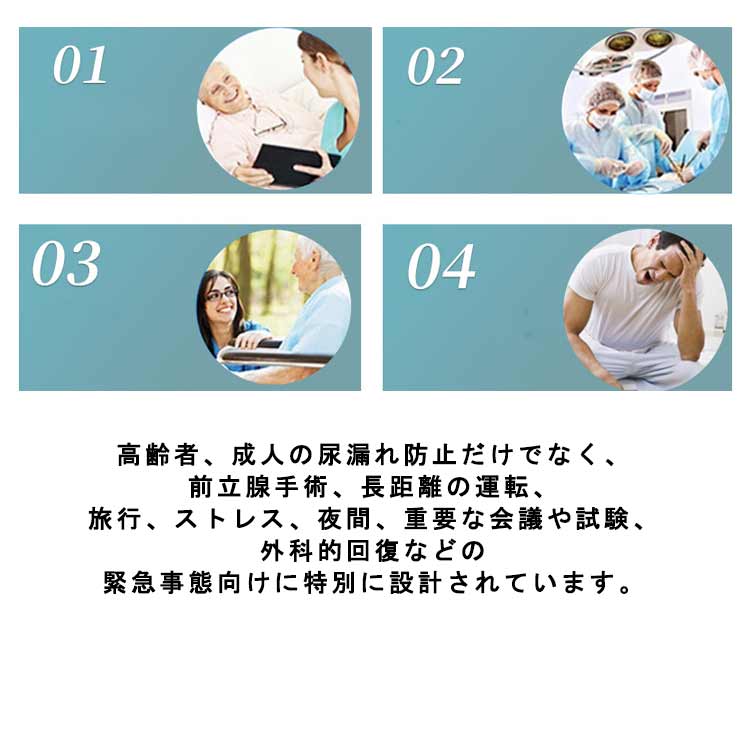 01

02

03

04

高齢者、成人の尿漏れ防止だけでなく、
前立腺手術、長距離の運転、
旅行、ストレス、夜間、重要な会議や試験、
外科的回復などの
緊急事態向けに特別に設計されています。