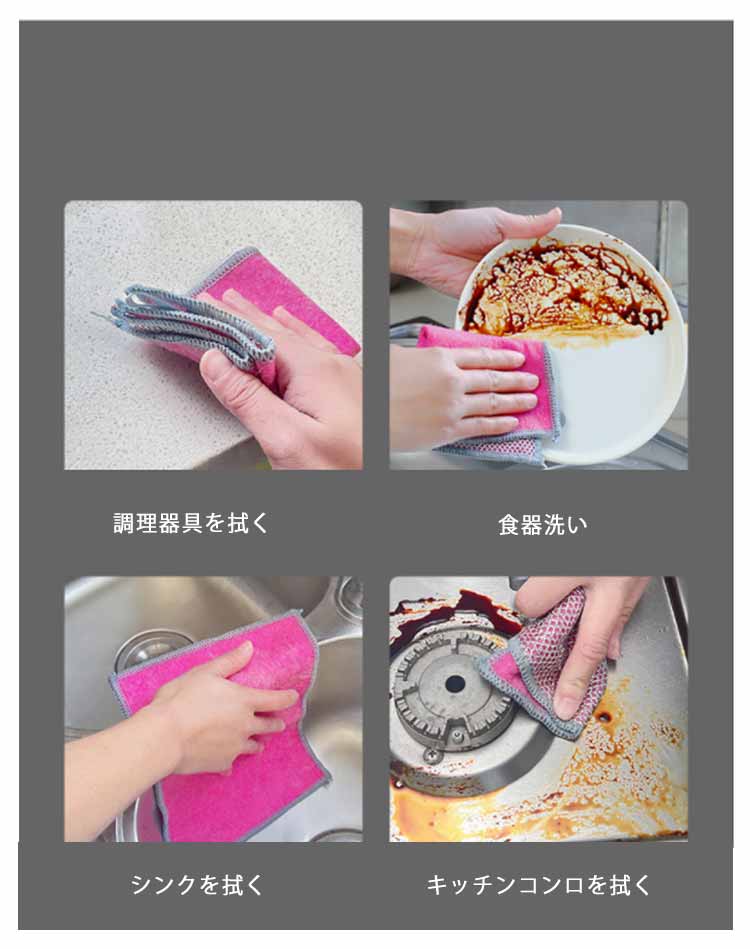 調理器具を拭く

食器洗い

シンクを拭く

キッチンコンロを拭く