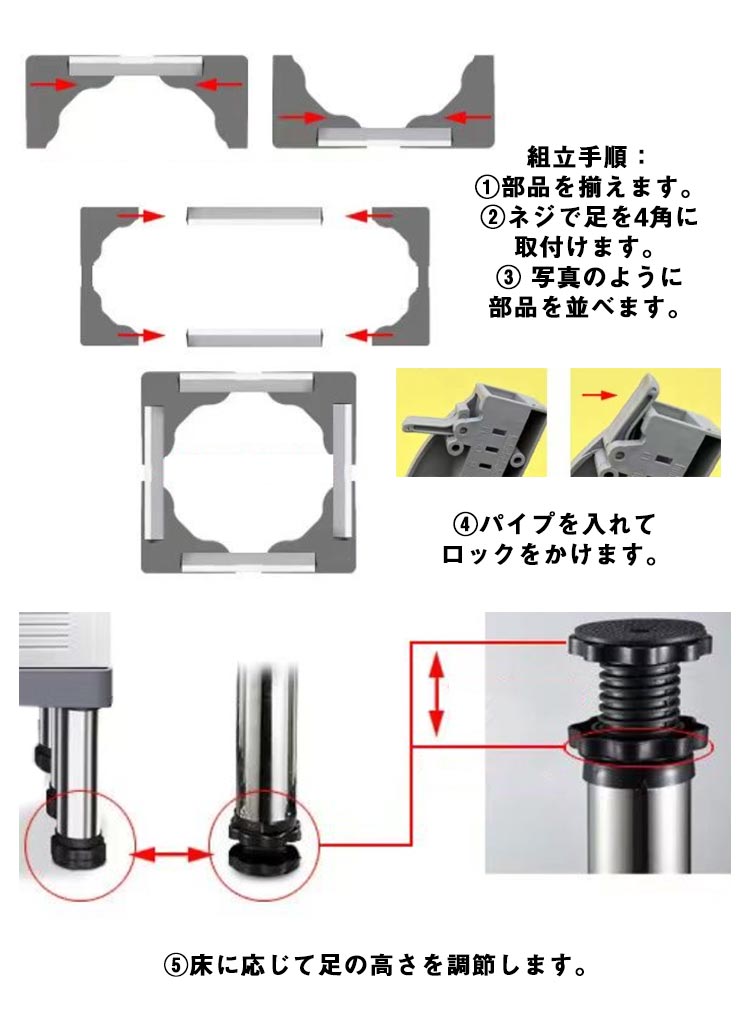 組立手順：
①部品を揃えます。
②ネジで足を4角に取付けます。
③ 写真のように部品を並べます。

④パイプを入れてロックをかけます。

⑤床に応じて足の高さを調節します。