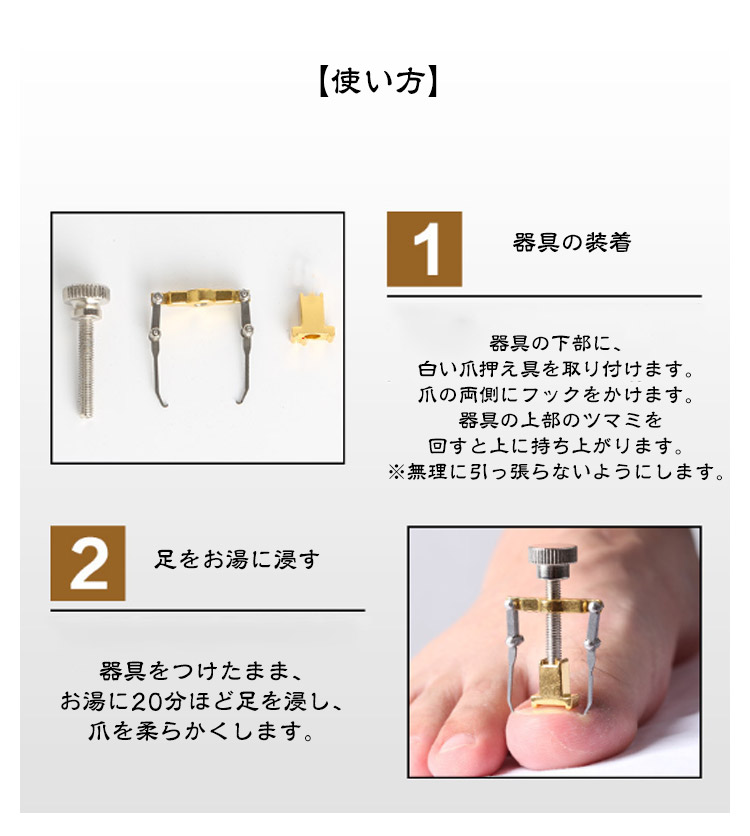 【使い方】

1

器具の装着

器具の下部に、
白い爪押え具を取り付けます。
爪の両側にフックをかけます。
器具の上部のツマミを
回すと上に持ち上がります。
※無理に引っ張らないようにします。

2

足をお湯に浸す

器具をつけたまま、
お湯に20分ほど足を浸し、
爪を柔らかくします。