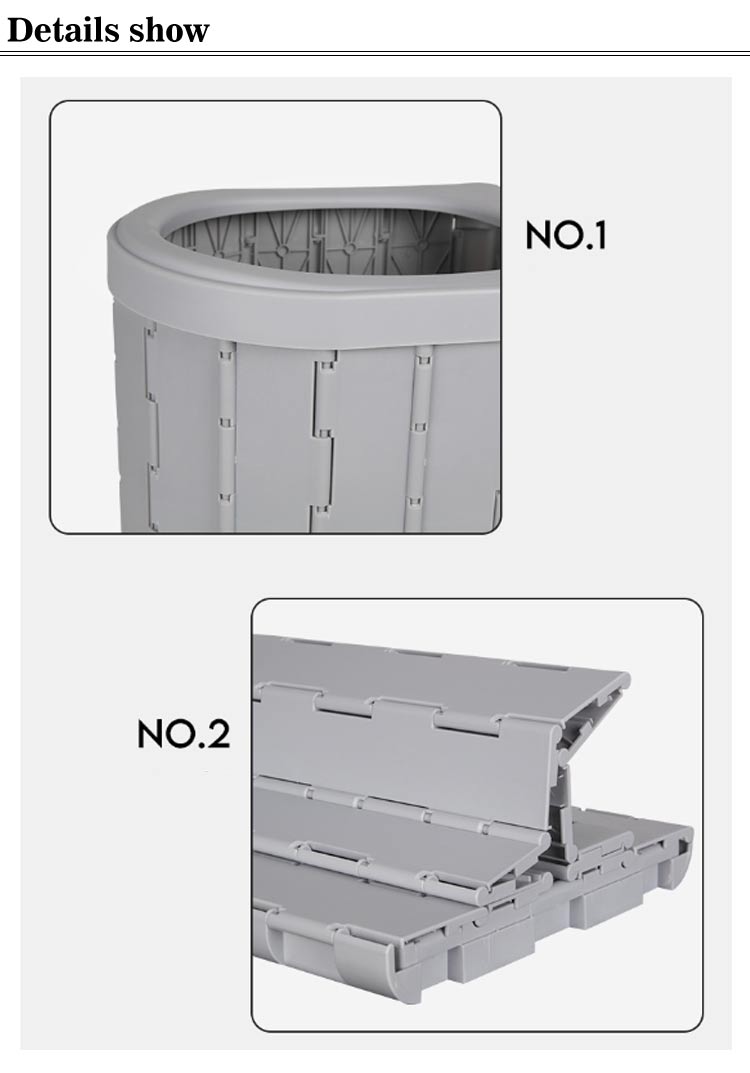 Details show

NO.1

NO.2