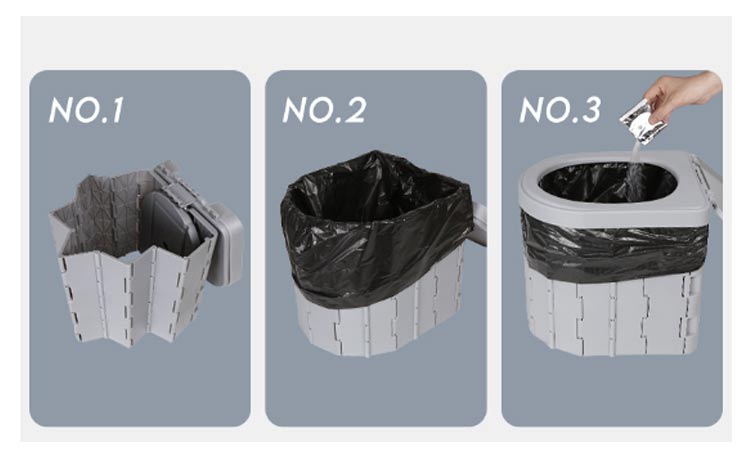 NO.1

NO.2

NO.3