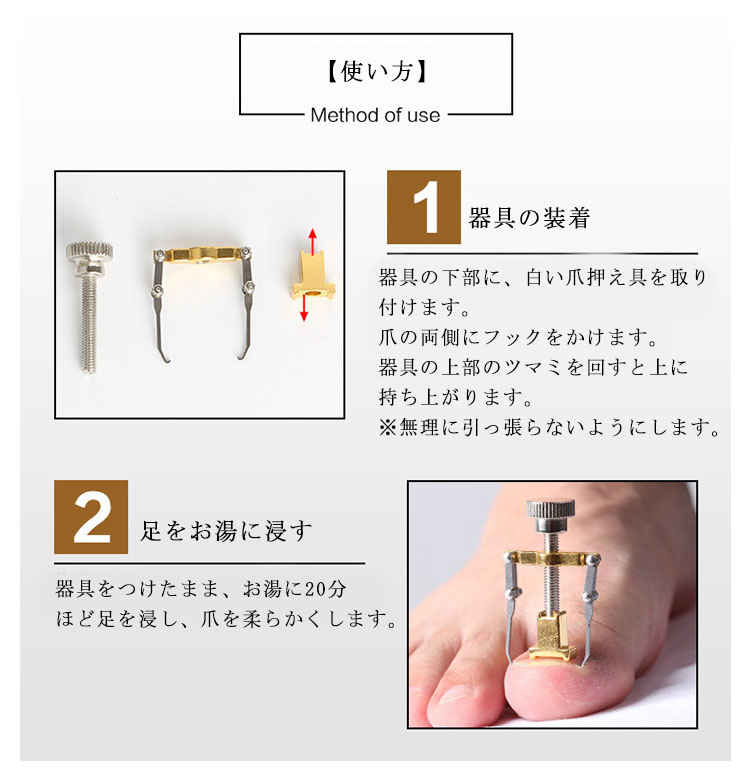 【使い方】
Method of use

1
器具の装着

器具の下部に、白い爪押え具を取り付けます。
爪の両側にフックをかけます。
器具の上部のツマミを回すと上に持ち上がります。
※無理に引っ張らないようにします。

2
足をお湯に浸す

器具をつけたまま、お湯に20分ほど足を浸し、爪を柔らかくします。