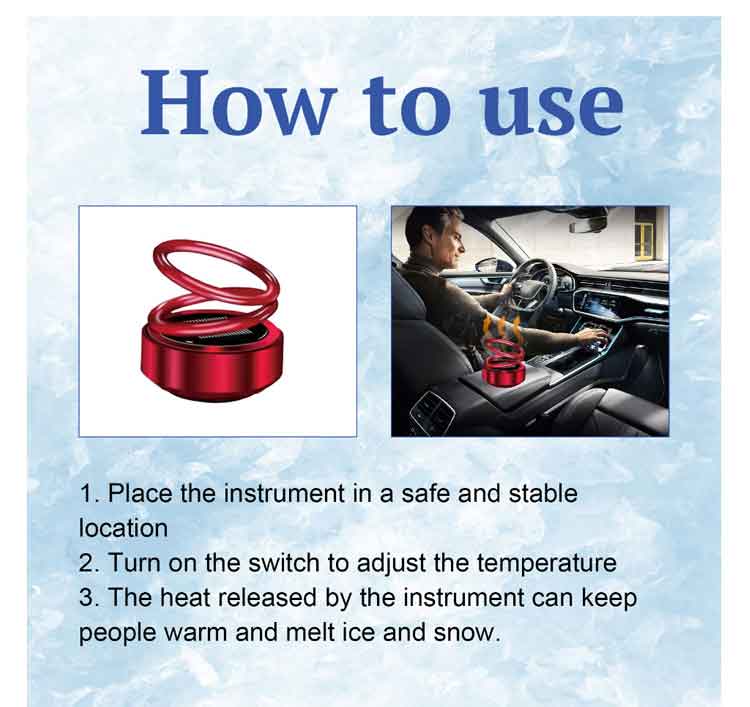 How to use

1. Place the instrument in a safe and stable location
2. Turn on the switch to adjust the temperature
3. The heat released by the instrument can keep people warm and melt ice and snow.