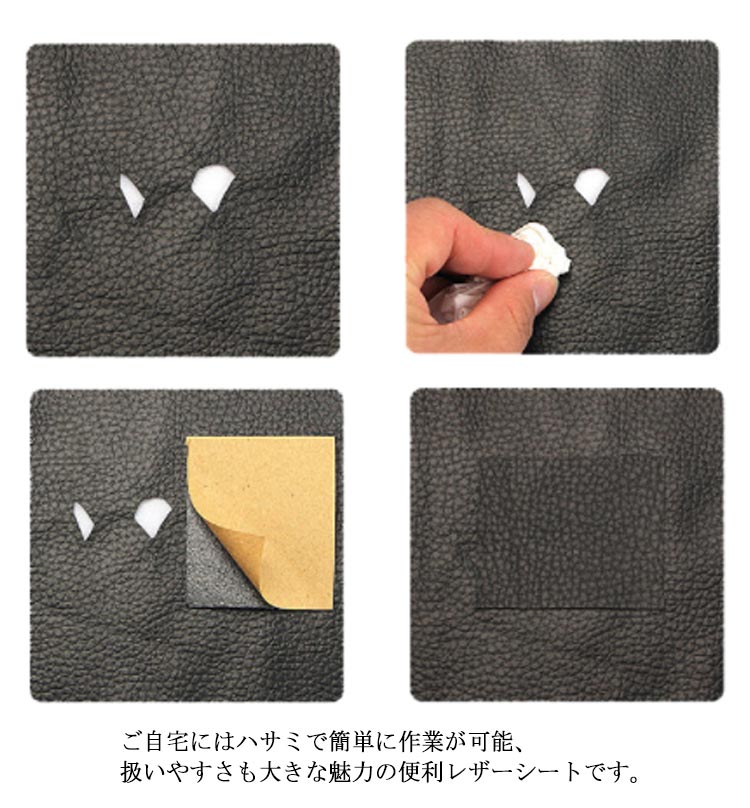 ご自宅にはハサミで簡単に作業が可能、
扱いやすさも大きな魅力の便利レザーシートです。