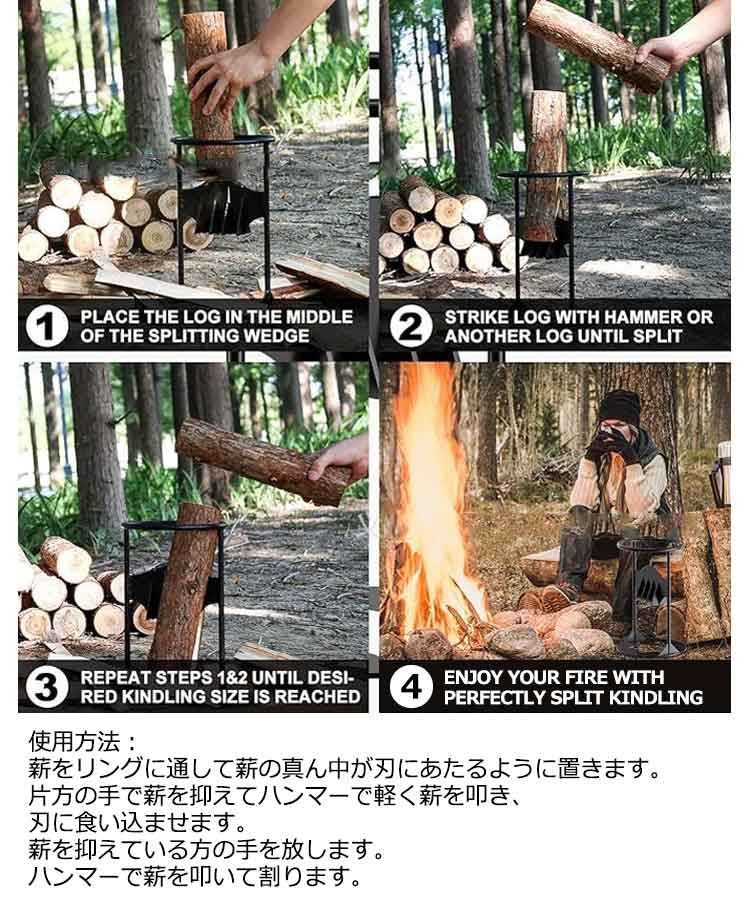 1 PLACE THE LOG IN THE MIDDLE OF THE SPLITTING WEDGE

2 STRIKE LOG WITH HAMMER OR ANOTHER LOG UNTIL SPLIT

3 REPEAT STEPS 1&2 UNTIL DESIRED KINDLING SIZE IS REACHED

4 ENJOY YOUR FIRE WITH PERFECTLY SPLIT KINDLING

使用方法：
薪をリングに通して薪の真ん中が刃にあたるように置きます。
片方の手で薪を抑えてハンマーで軽く薪を叩き、
刃に食い込ませます。
薪を抑えている方の手を放します。
ハンマーで薪を叩いて割ります。