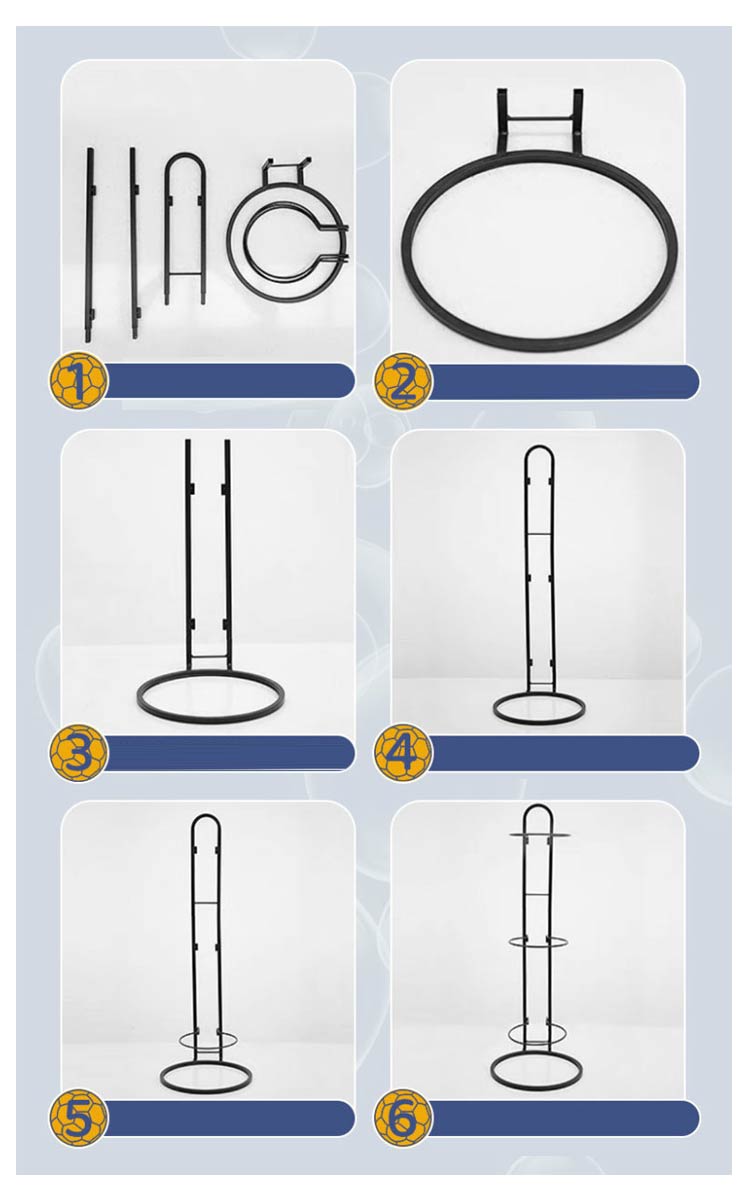 1

2

3

4

5

6